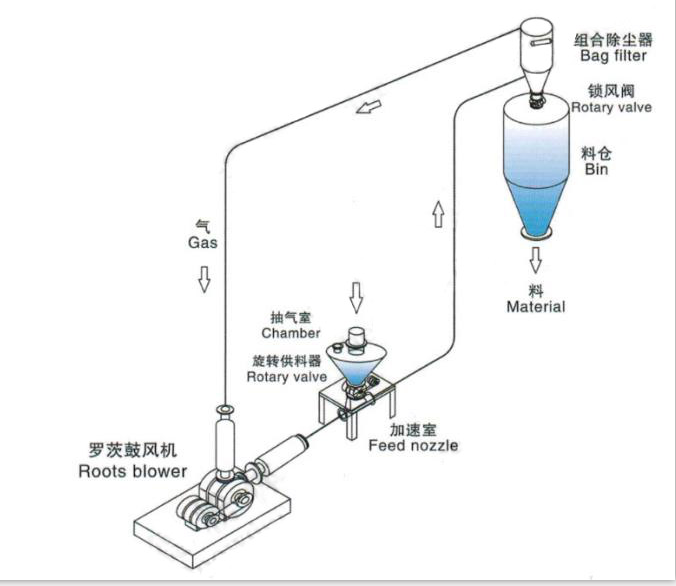 组合除尘器
Bag filter

锁风阀
Rotary valve

料仓
Bin

气
Gas

料
Material

抽气室
Chamber

旋转供料器
Rotary valve

加速室
Feed nozzle

罗茨鼓风机
Roots blower