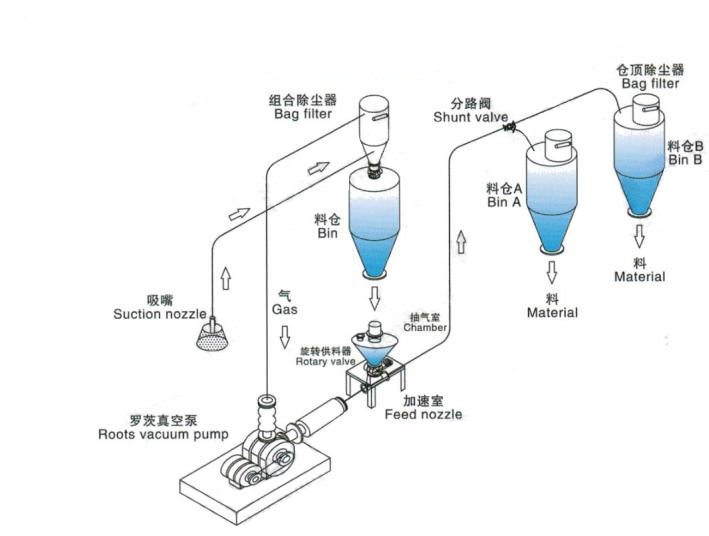 组合除尘器
Bag filter

分路阀
Shunt valve

仓顶除尘器
Bag filter

料仓B
Bin B

料仓A
Bin A

料仓
Bin

料
Material

料
Material

吸嘴
Suction nozzle

气
Gas

抽气室
Chamber

旋转供料器
Rotary valve

加速室
Feed nozzle

罗茨真空泵
Roots vacuum pump